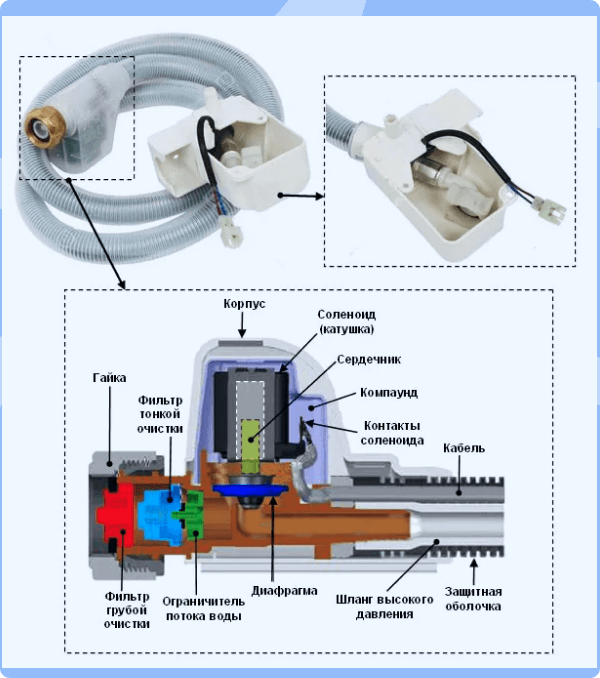 Корпус

Соленоид (катушка)

Сердечник

Компаунд

Контакты соленоида

Кабель

Гайка

Фильтр тонкой очистки

Фильтр грубой очистки

Ограничитель потока воды

Диафрагма

Шланг высокого давления

Защитная оболочка